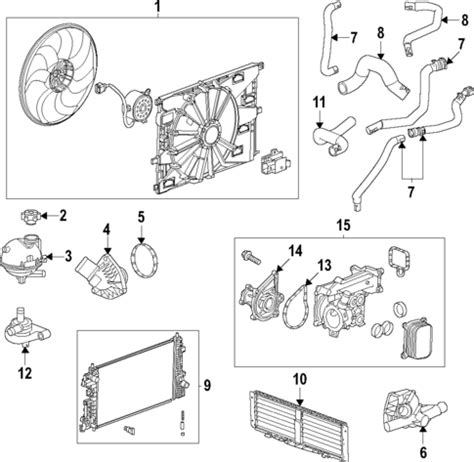 1
7
8
8
7
11
7
2
5
4
3
15
14
13
12
9
10
6